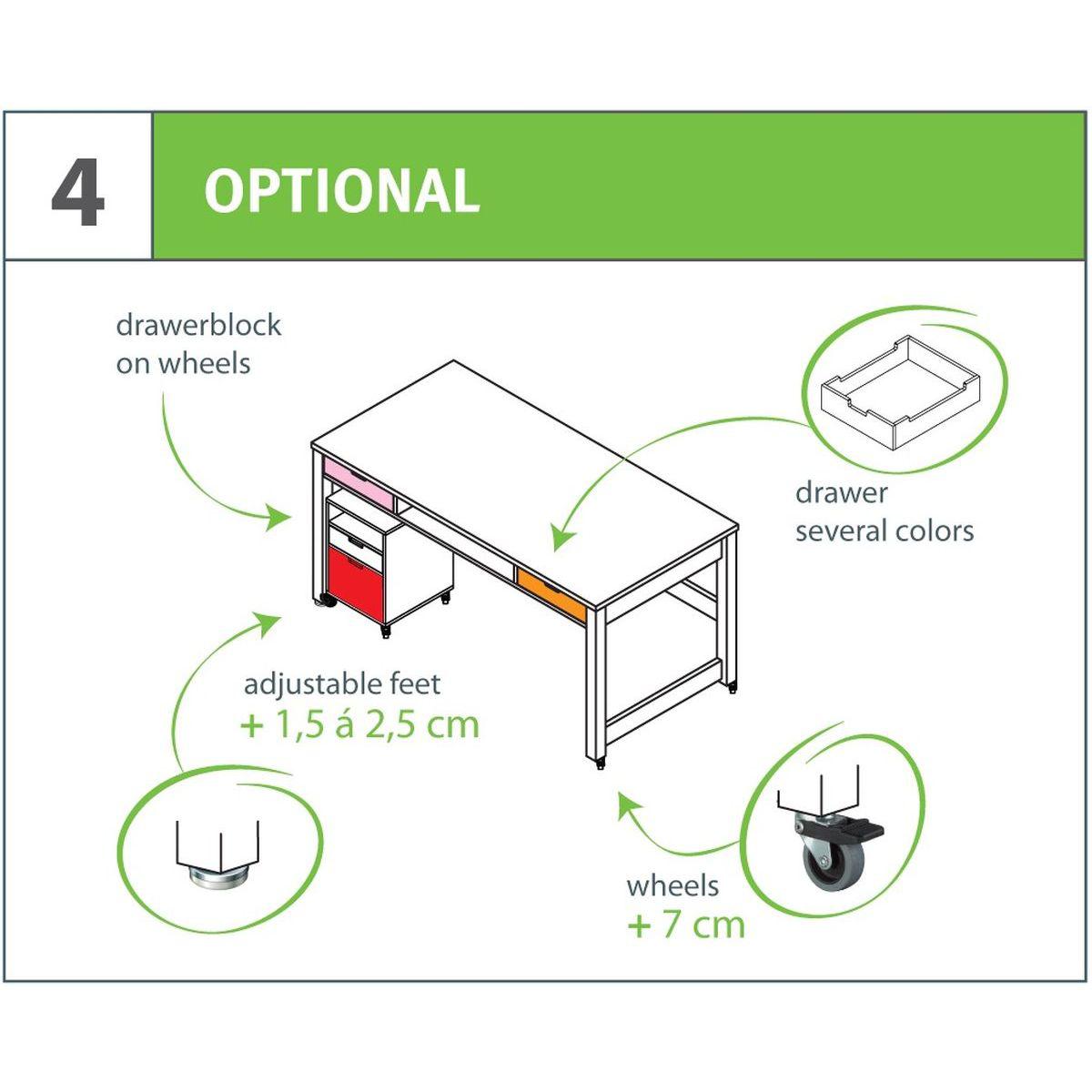 4

OPTIONAL

drawerblock on wheels

drawer several colors

adjustable feet
+ 1,5 á 2,5 cm

wheels
+ 7 cm