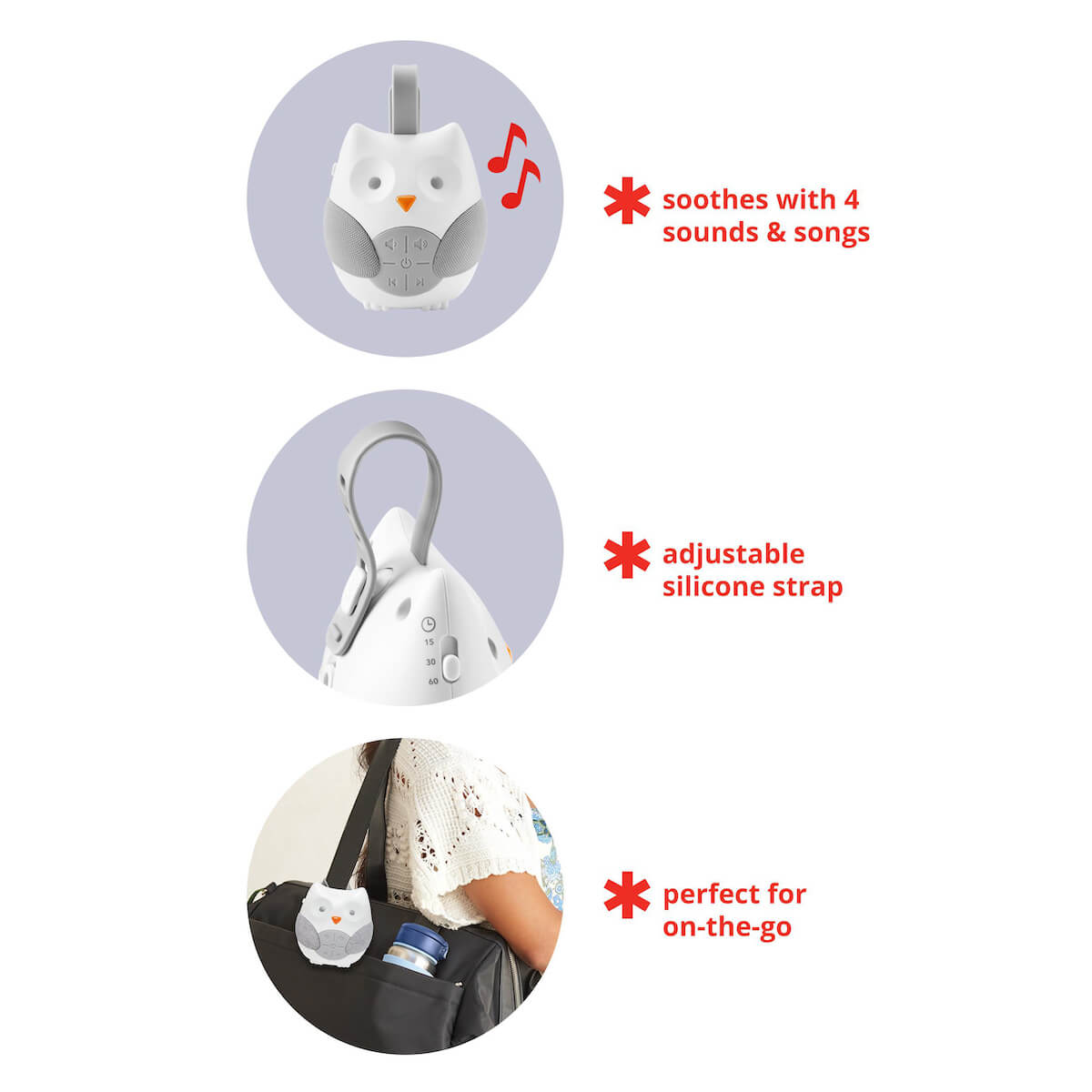 soothes with 4 sounds & songs

15
30
60

adjustable silicone strap

perfect for on-the-go