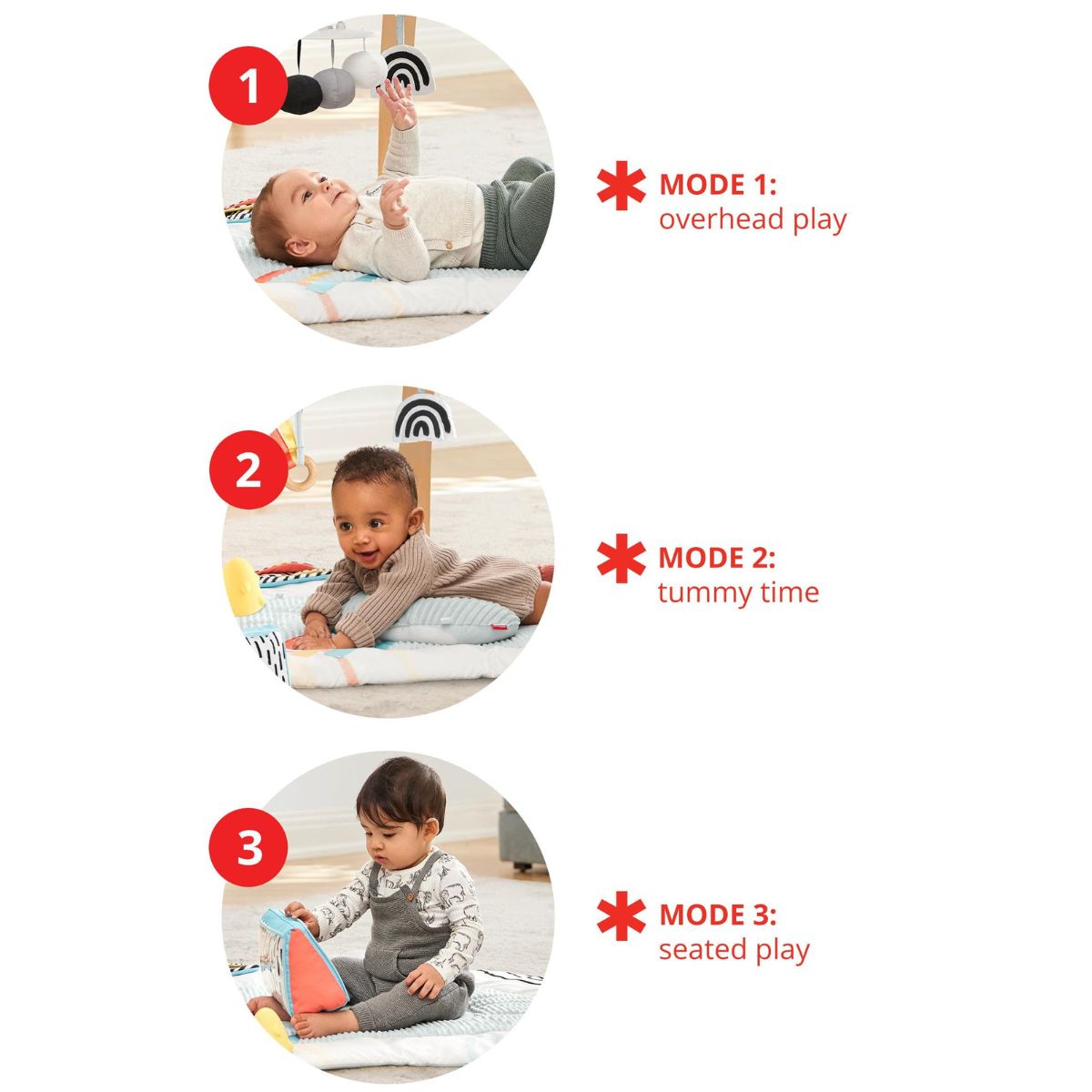 1

MODE 1:
overhead play

2

MODE 2:
tummy time

3

MODE 3:
seated play