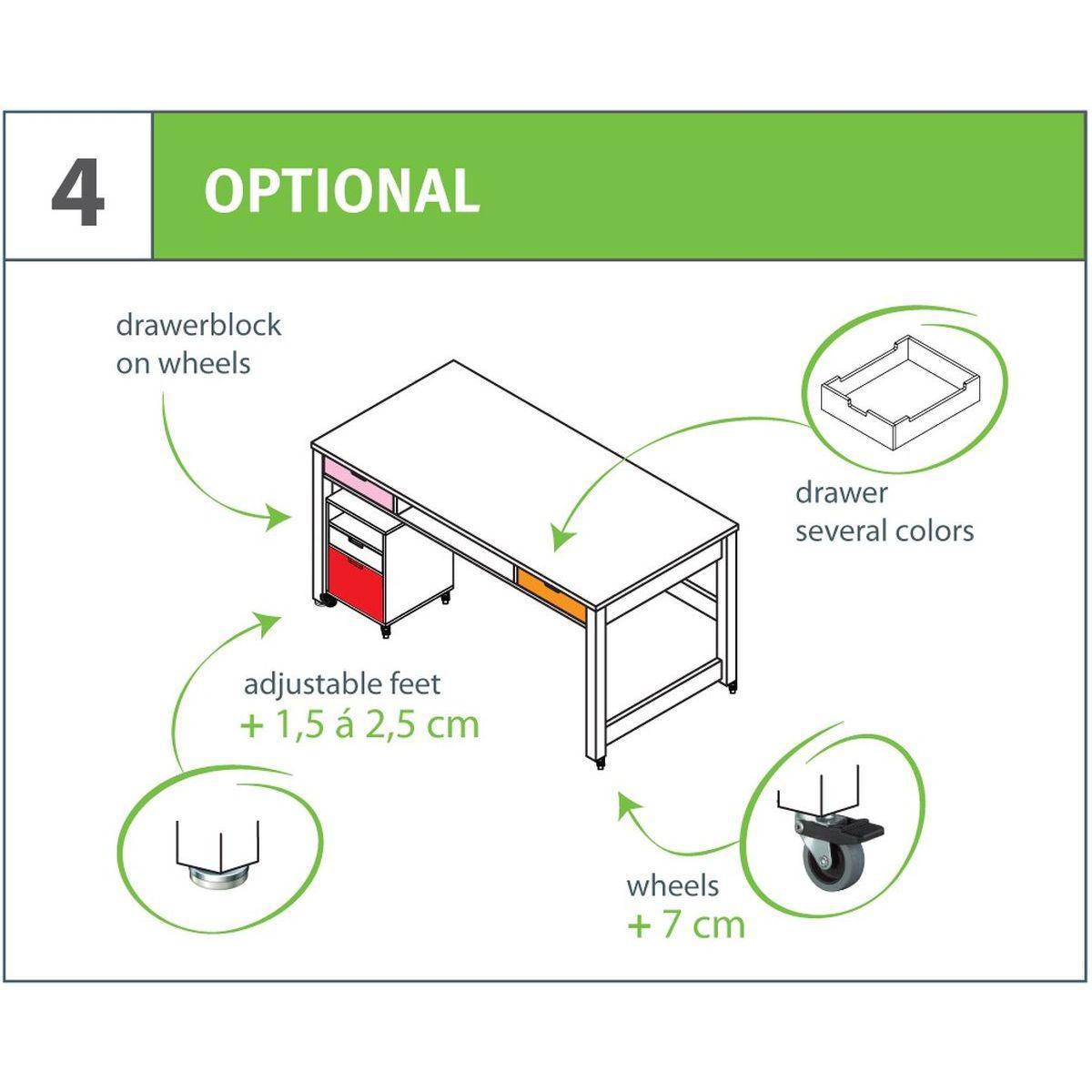 4

OPTIONAL

drawerblock on wheels

drawer several colors

adjustable feet
+ 1,5 á 2,5 cm

wheels
+ 7 cm